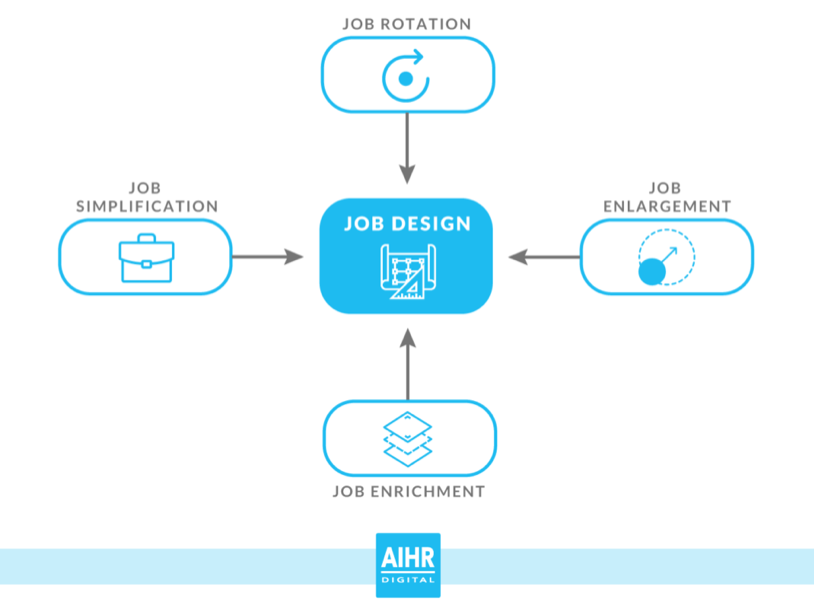 JOB ROTATION

JOB SIMPLIFICATION

JOB DESIGN

JOB ENLARGEMENT

JOB ENRICHMENT

AIHR DIGITAL